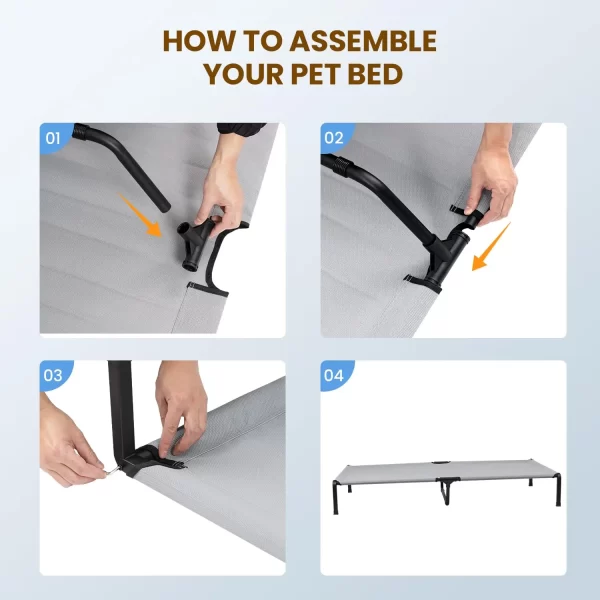 HOW TO ASSEMBLE YOUR PET BED

01

02

03

04